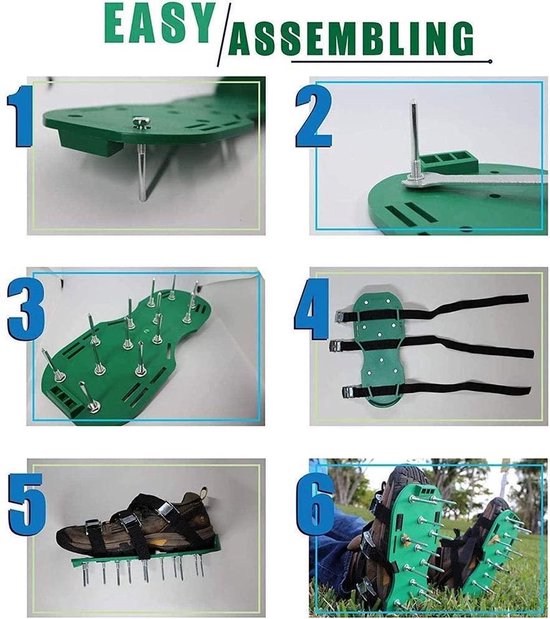 EASY/ASSEMBLING

1

2

3

4

5

6